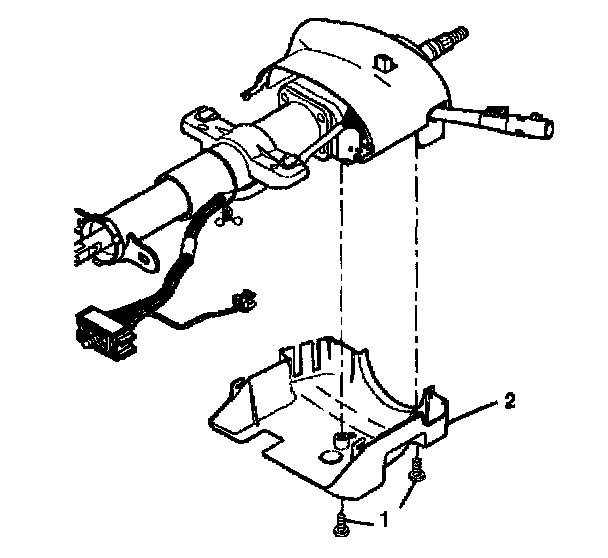 2

1