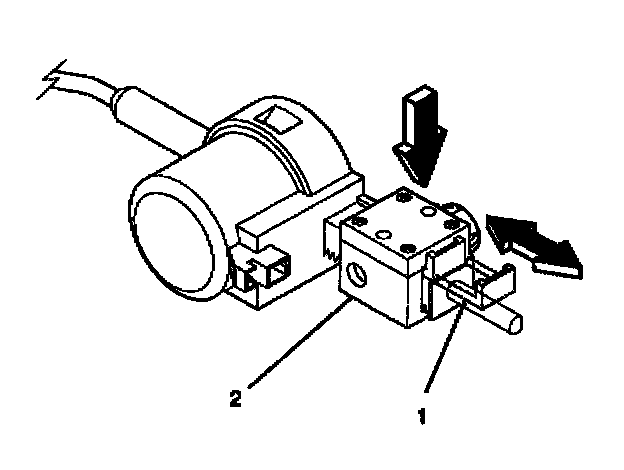 2

1