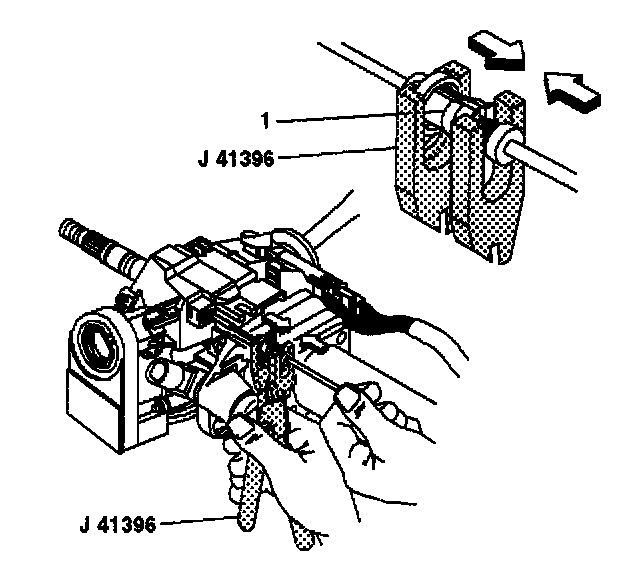 1
J 41396
J 41396