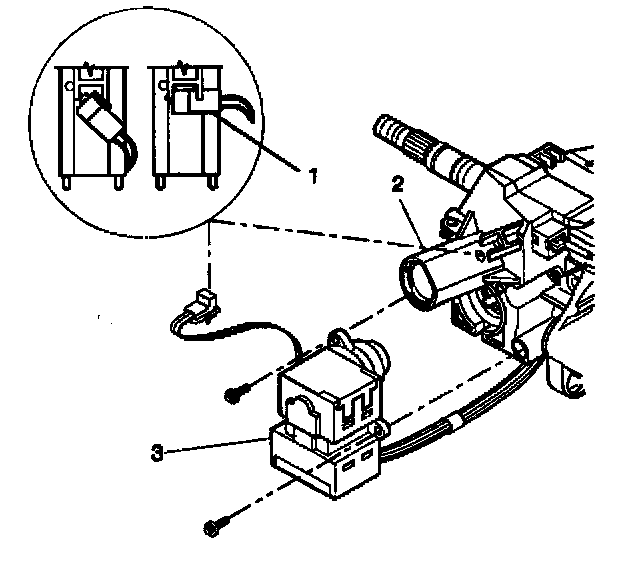 1
2
3