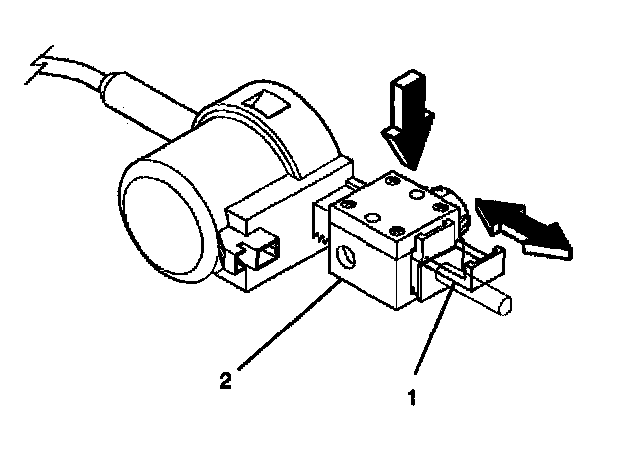 2
1