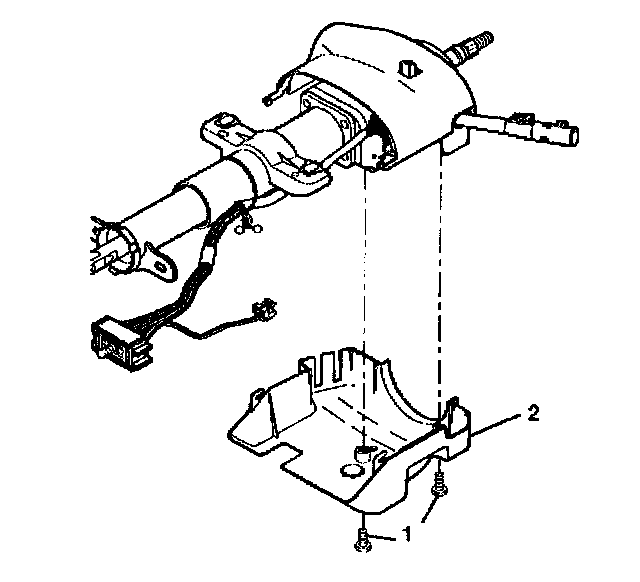 2

1