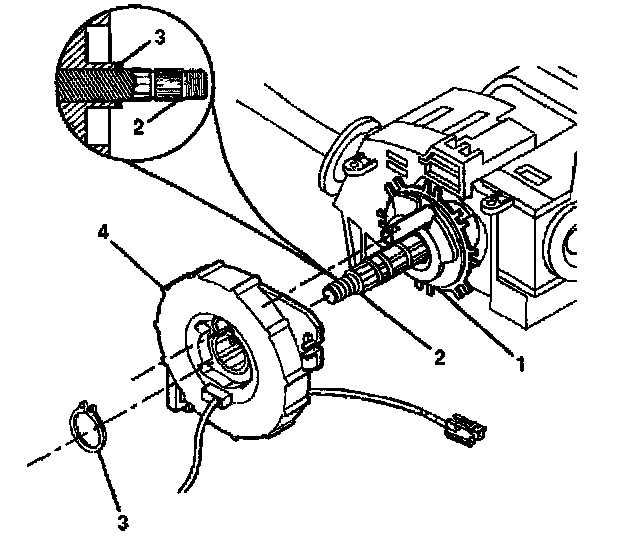 3
2
4
2
1
3