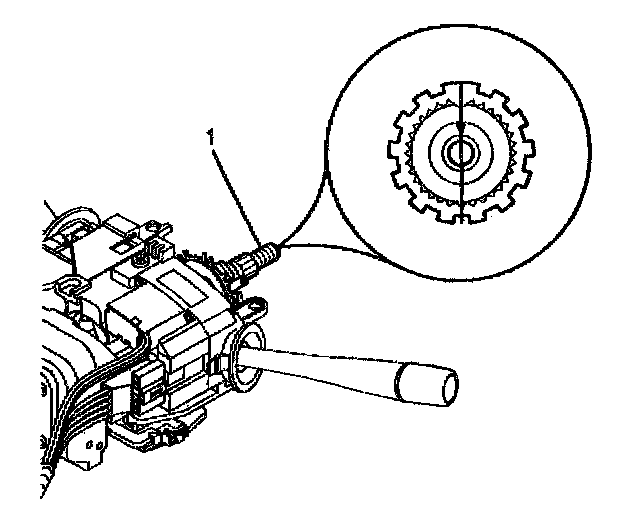 1