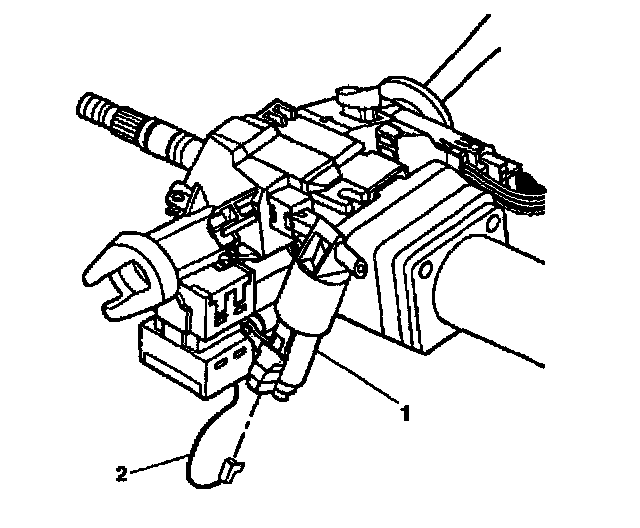 1

2