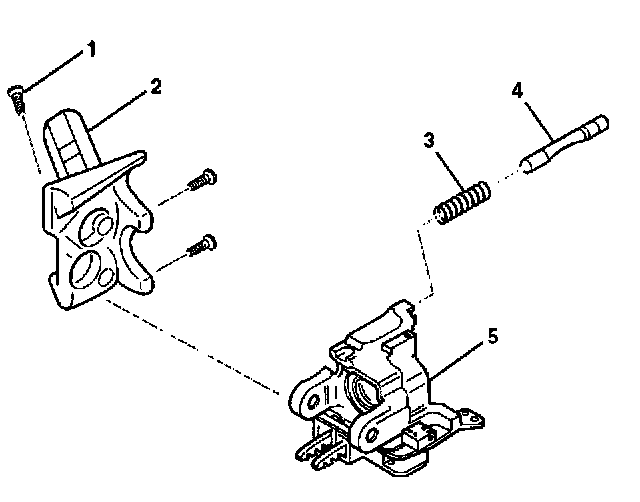 1
2
3
4
5