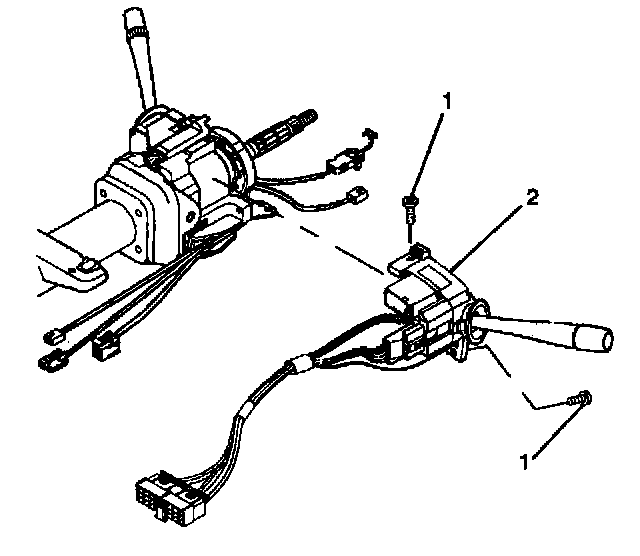 1
2
1