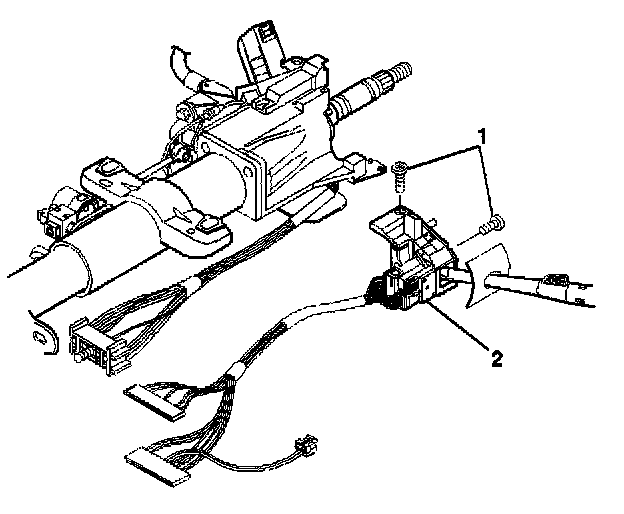 1
2