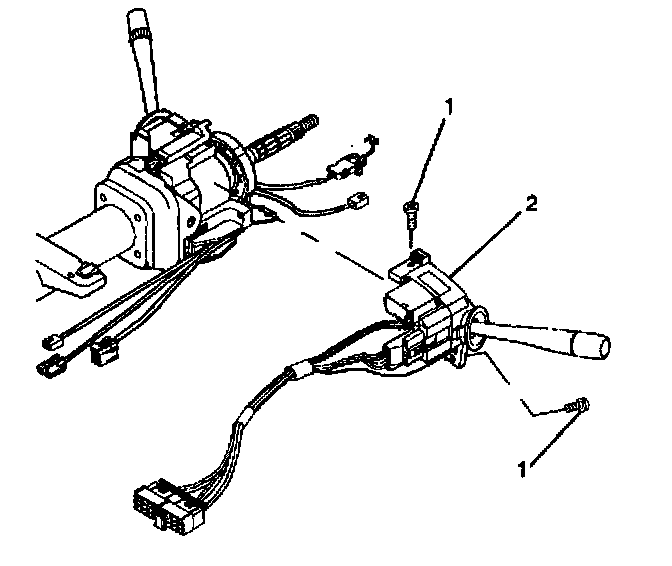 1
2
1