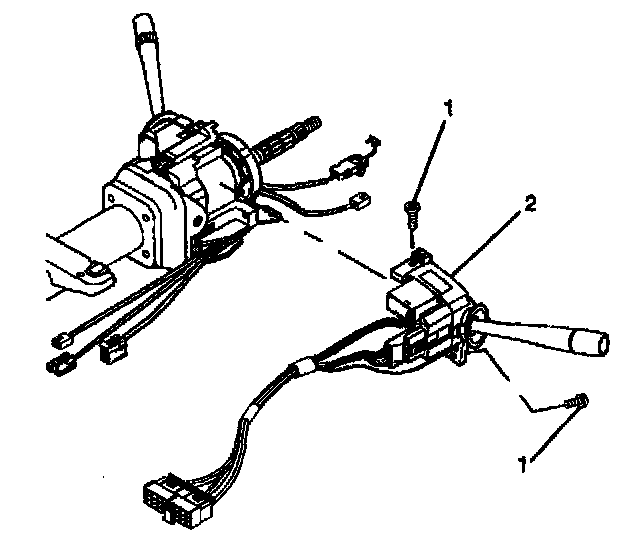 1
2
1