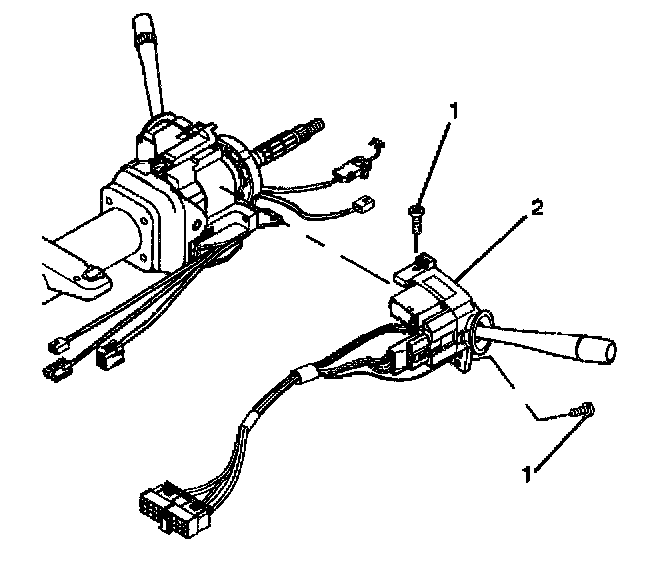 1
2
1