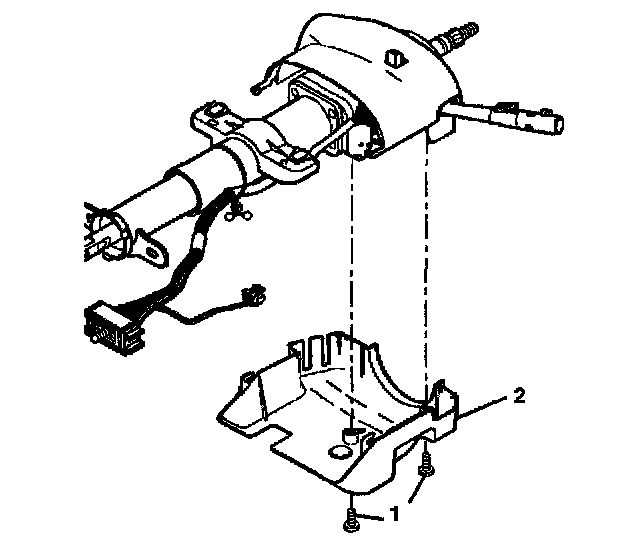 2
1