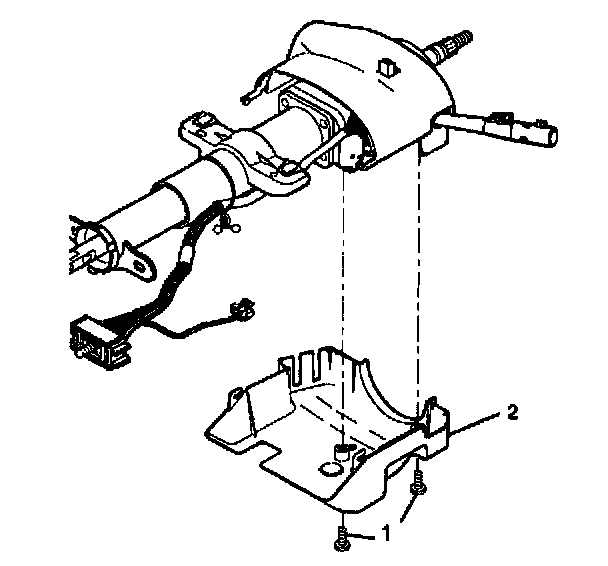 2

1