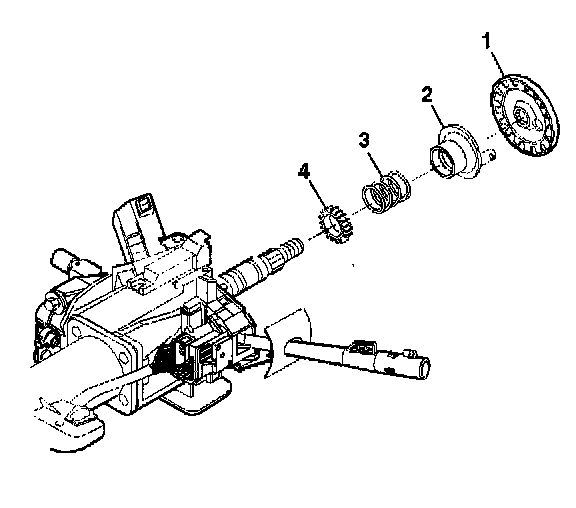 1
2
3
4