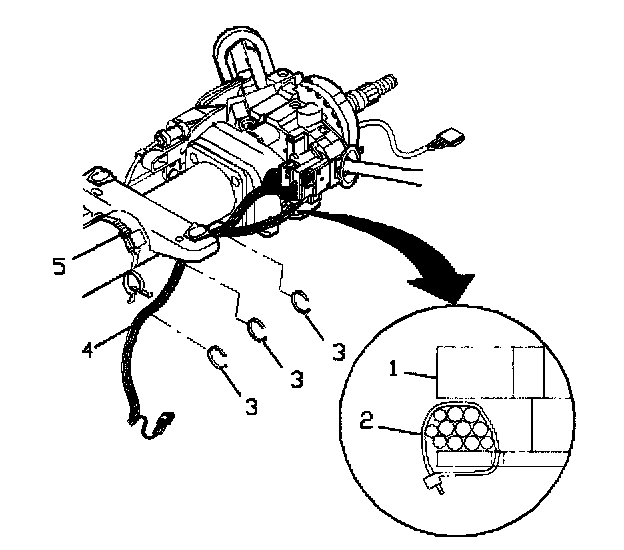 5
4
3
3
3
1
2