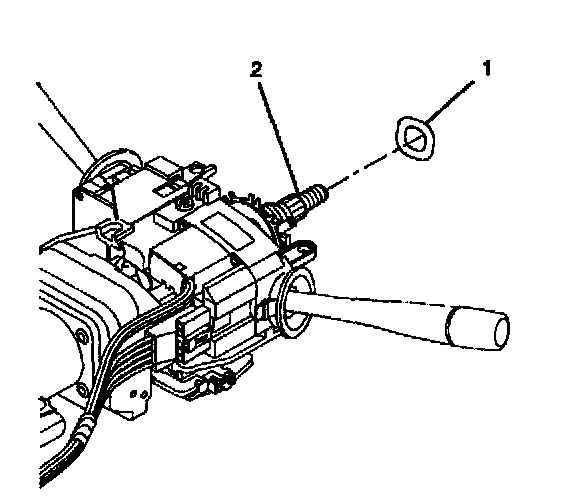 2
1