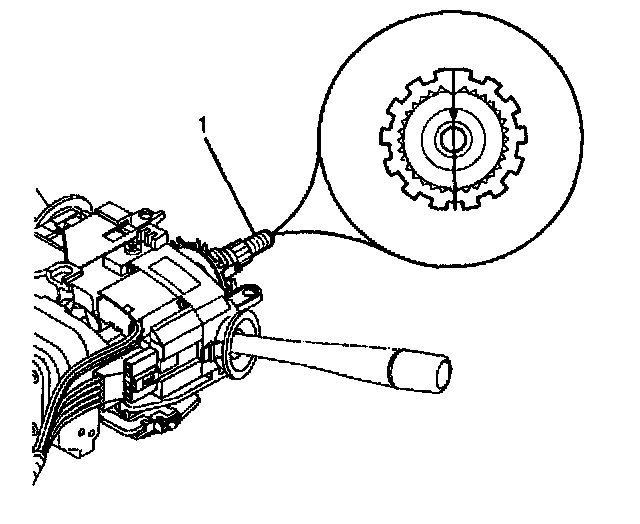 1