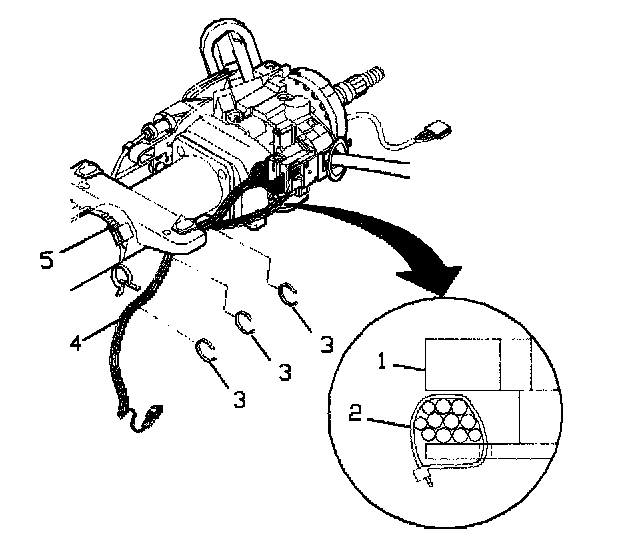 5
4
3
3
3
1
2