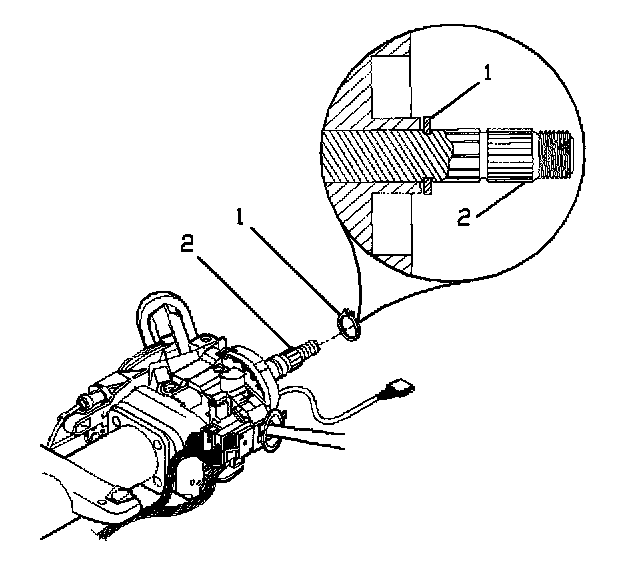 1
2
1
2