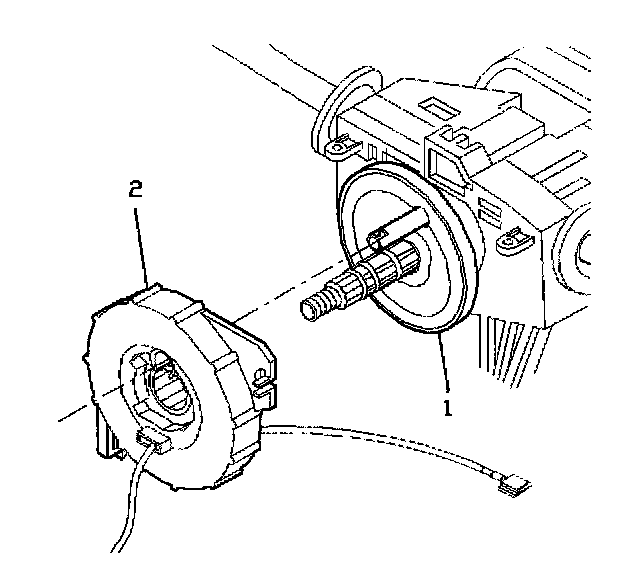 2

1