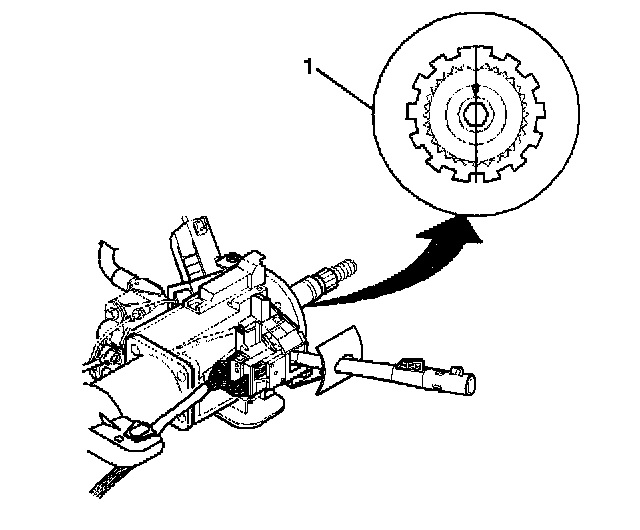 1