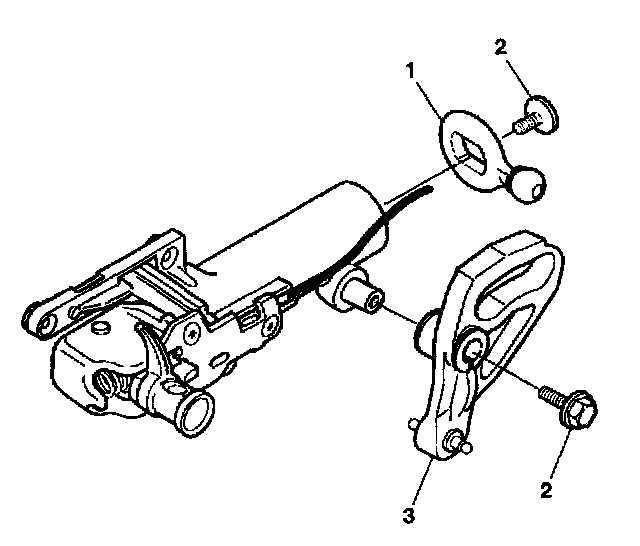 2
1
2
3