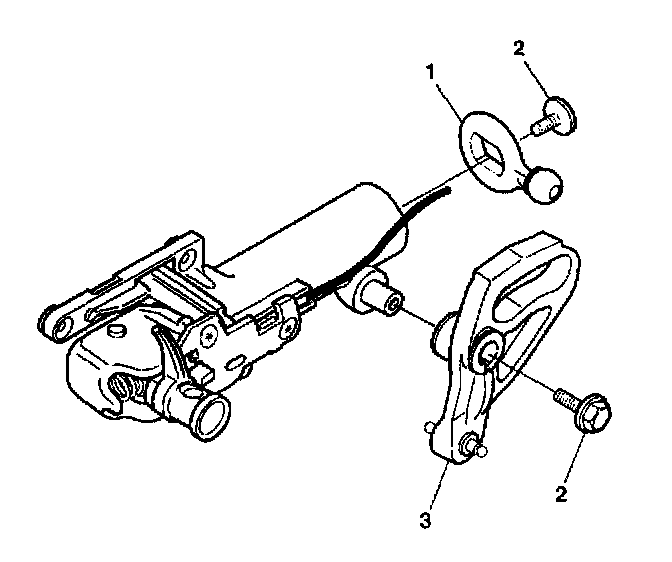 2
1
2
3