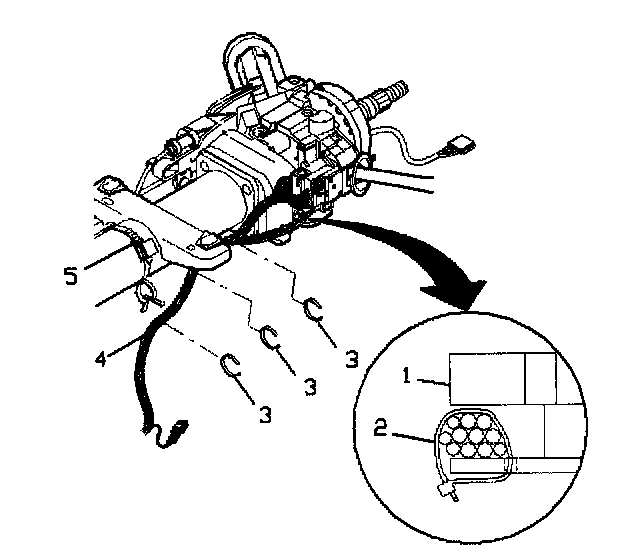 5
4
3
3
3
1
2