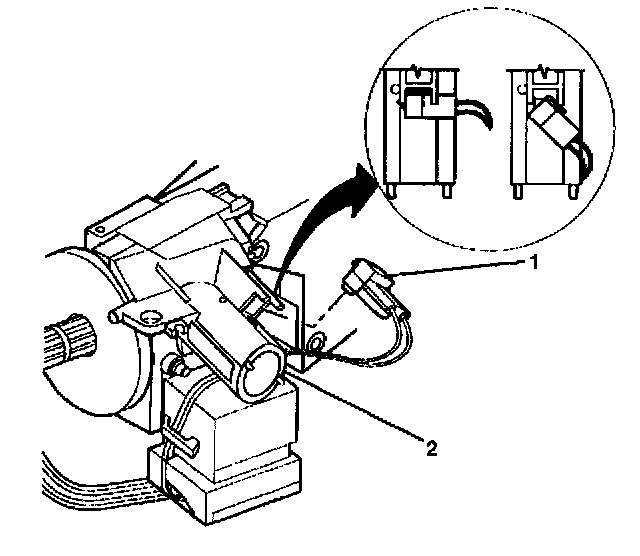 1
2