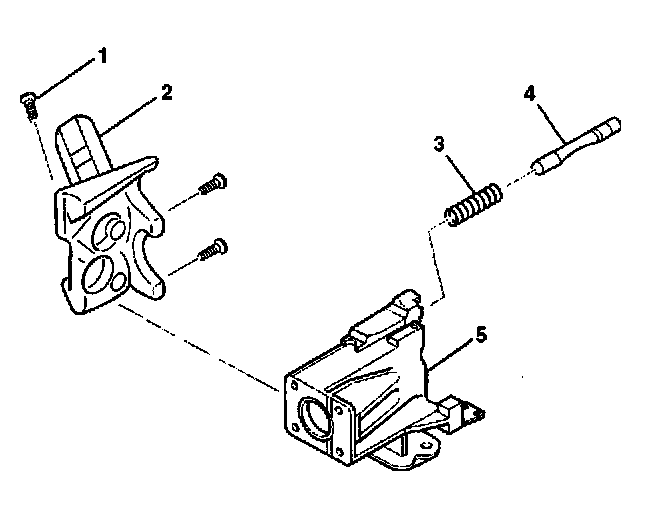 1
2
3
4
5