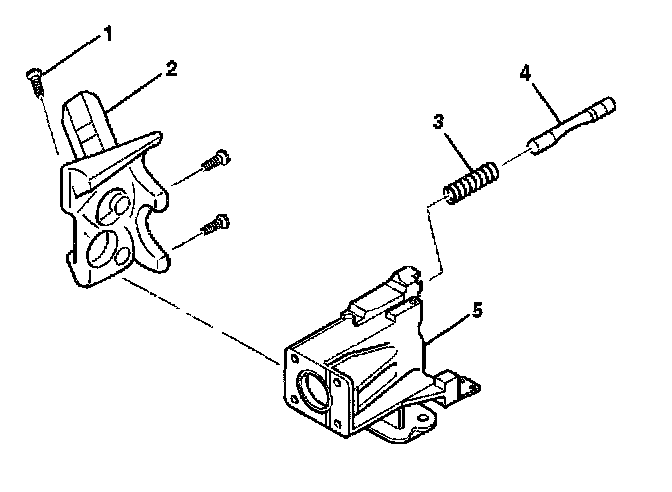 1
2
3
4
5