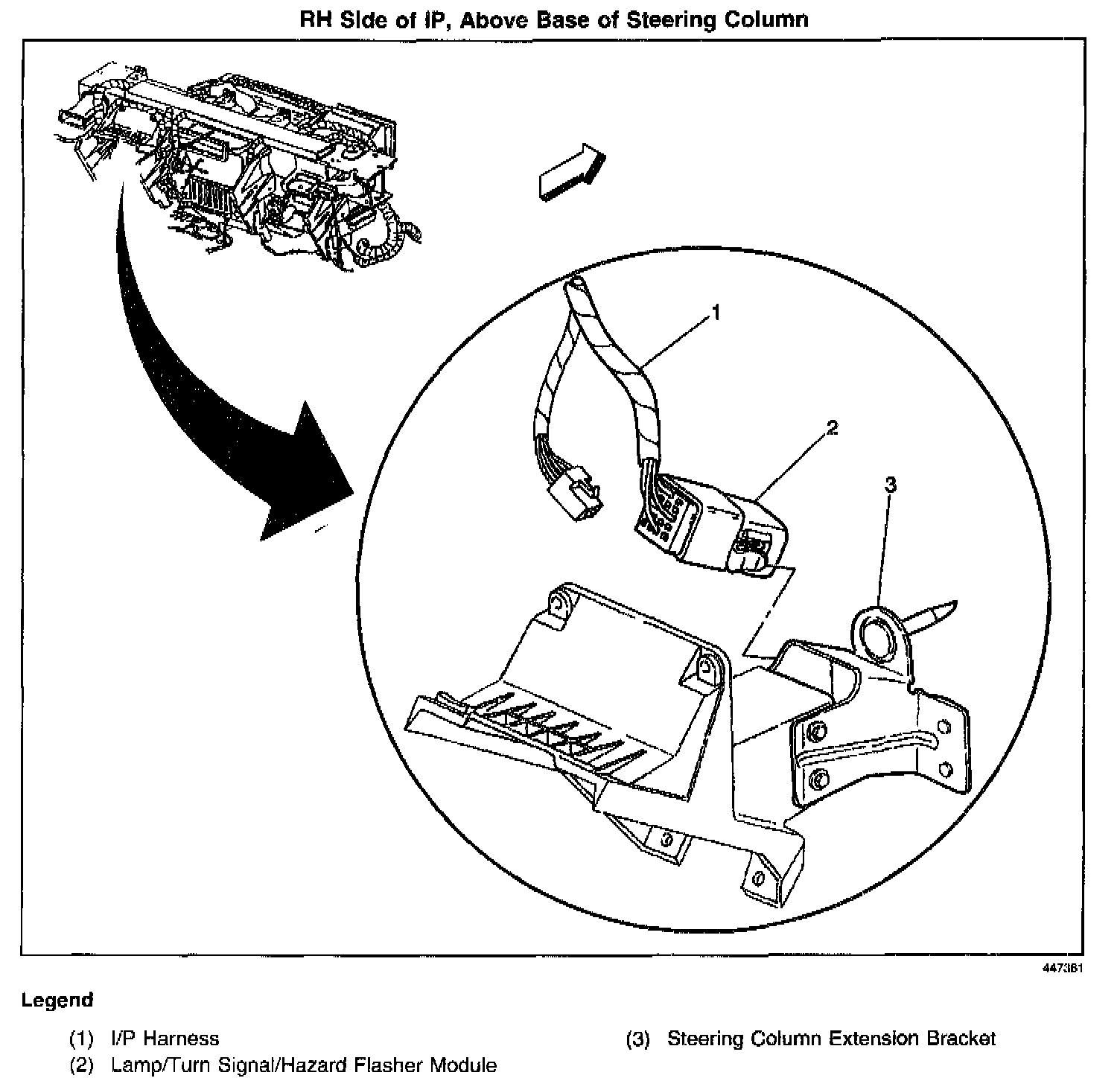 RH Side of IP, Above Base of Steering Column

1

2

3

447361

Legend

(1) I/P Harness

(2) Lamp/Turn Signal/Hazard Flasher Module

(3) Steering Column Extension Bracket