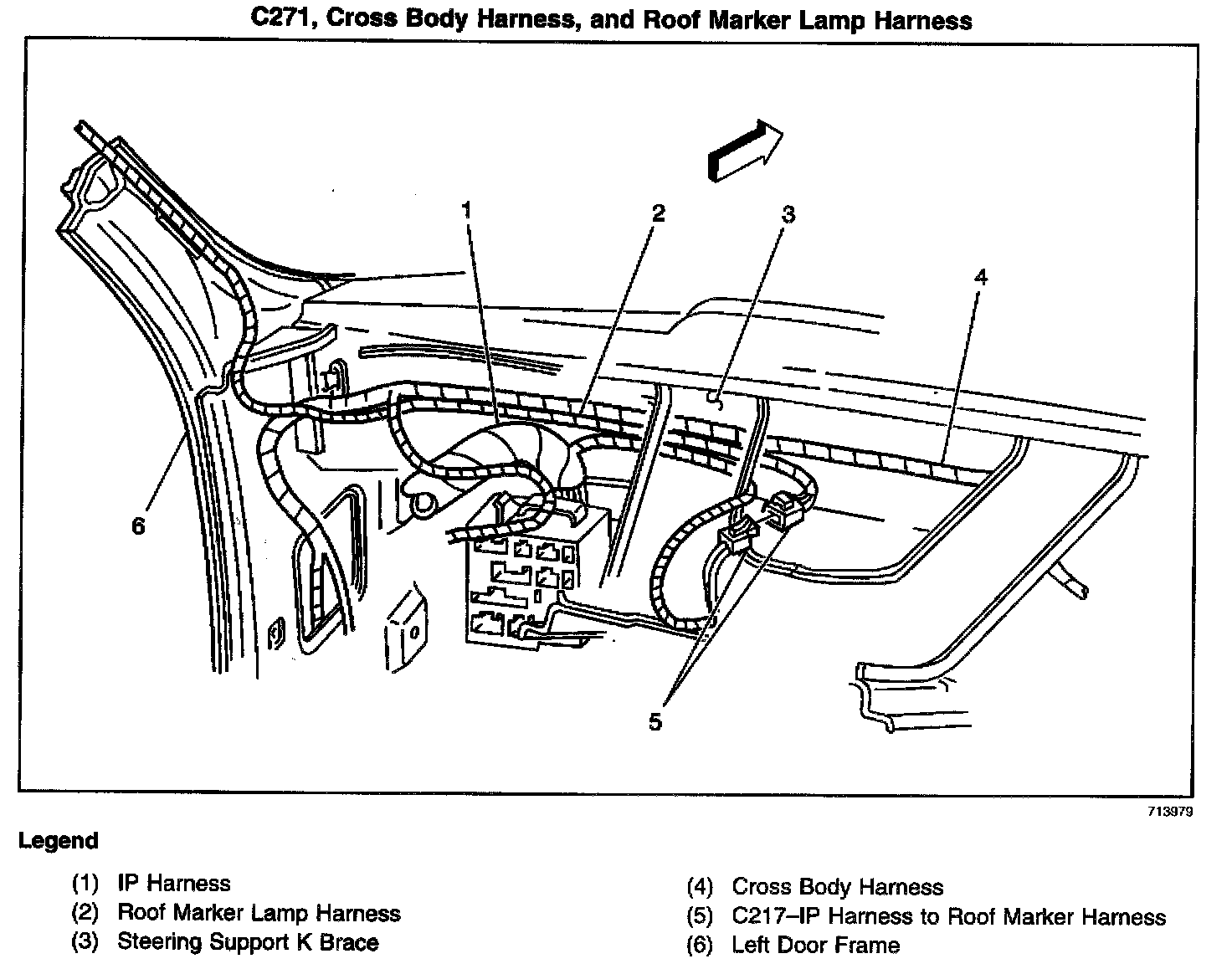 C271, Cross Body Harness, and Roof Marker Lamp Harness

1
2
3
4
6
5

713979

Legend

(1) IP Harness
(2) Roof Marker Lamp Harness
(3) Steering Support K Brace

(4) Cross Body Harness
(5) C217–IP Harness to Roof Marker Harness
(6) Left Door Frame