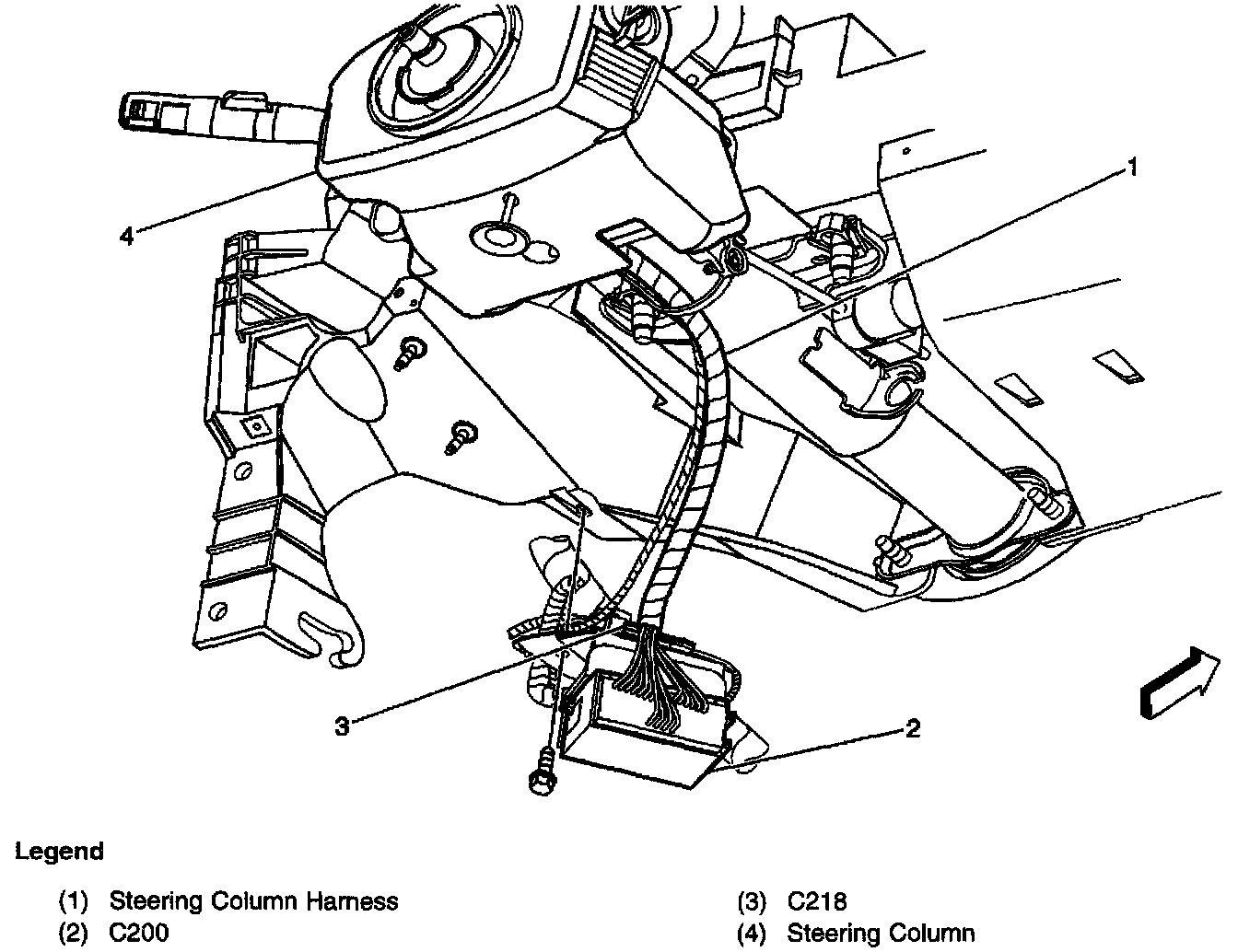 1

4

3

2

Legend

(1) Steering Column Harness
(2) C200

(3) C218
(4) Steering Column