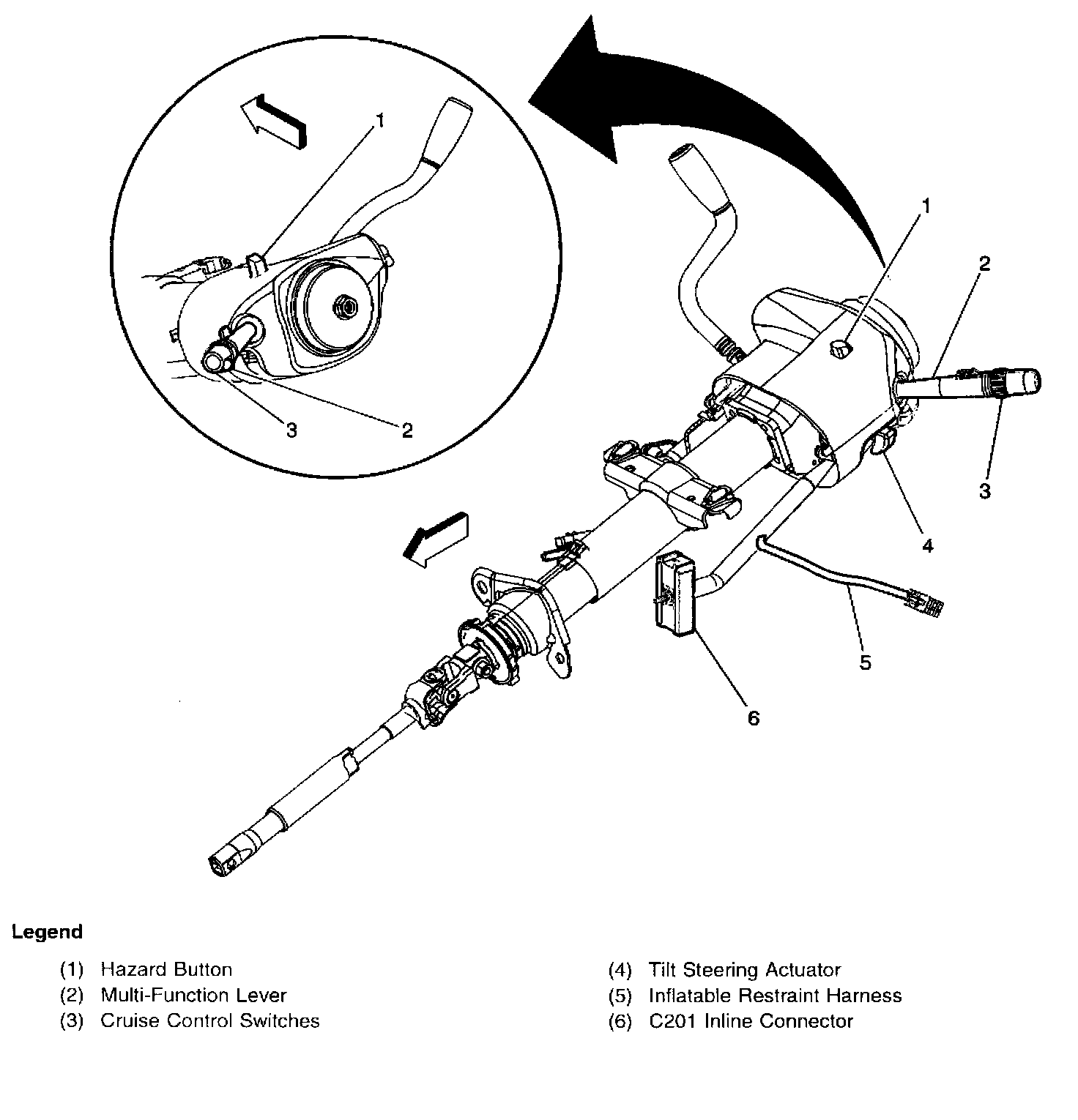 1

3

2

1

2

3

4

5

6

Legend

(1) Hazard Button
(2) Multi-Function Lever
(3) Cruise Control Switches

(4) Tilt Steering Actuator
(5) Inflatable Restraint Harness
(6) C201 Inline Connector