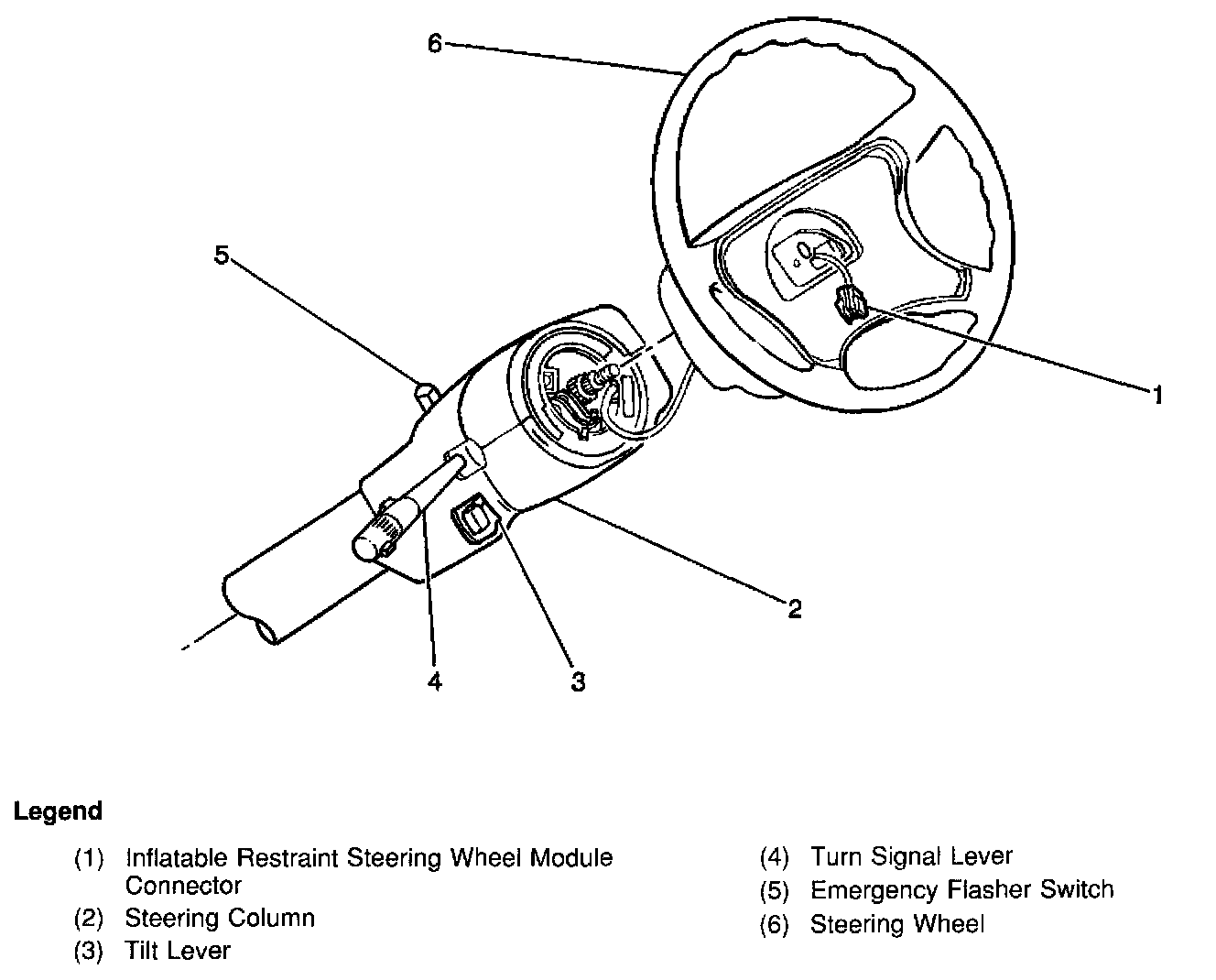 6

5

1

2

4

3

Legend

(1) Inflatable Restraint Steering Wheel Module Connector
(2) Steering Column
(3) Tilt Lever

(4) Turn Signal Lever
(5) Emergency Flasher Switch
(6) Steering Wheel