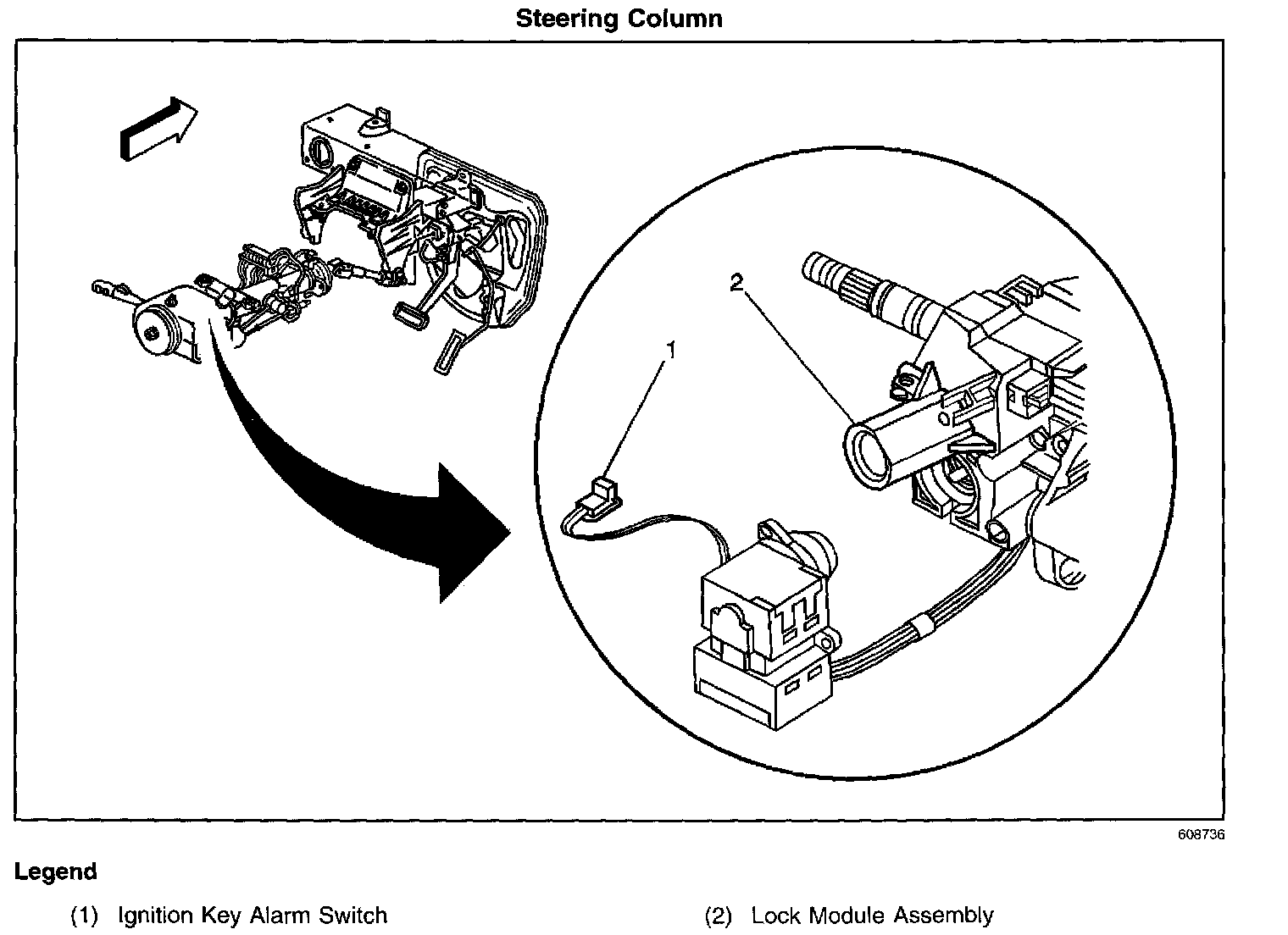 Steering Column

2

1

608736

Legend

(1) Ignition Key Alarm Switch

(2) Lock Module Assembly