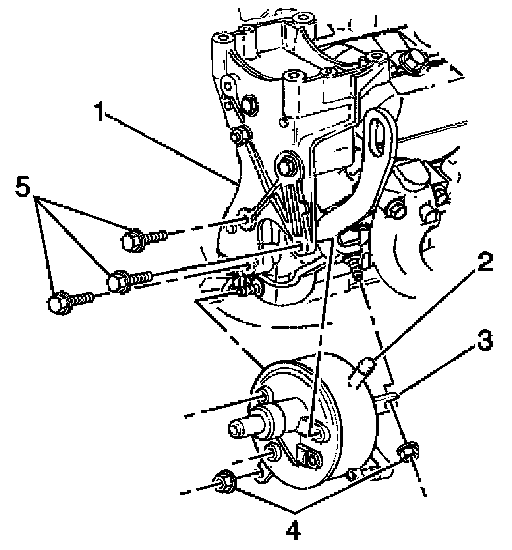 1
5
2
3
4