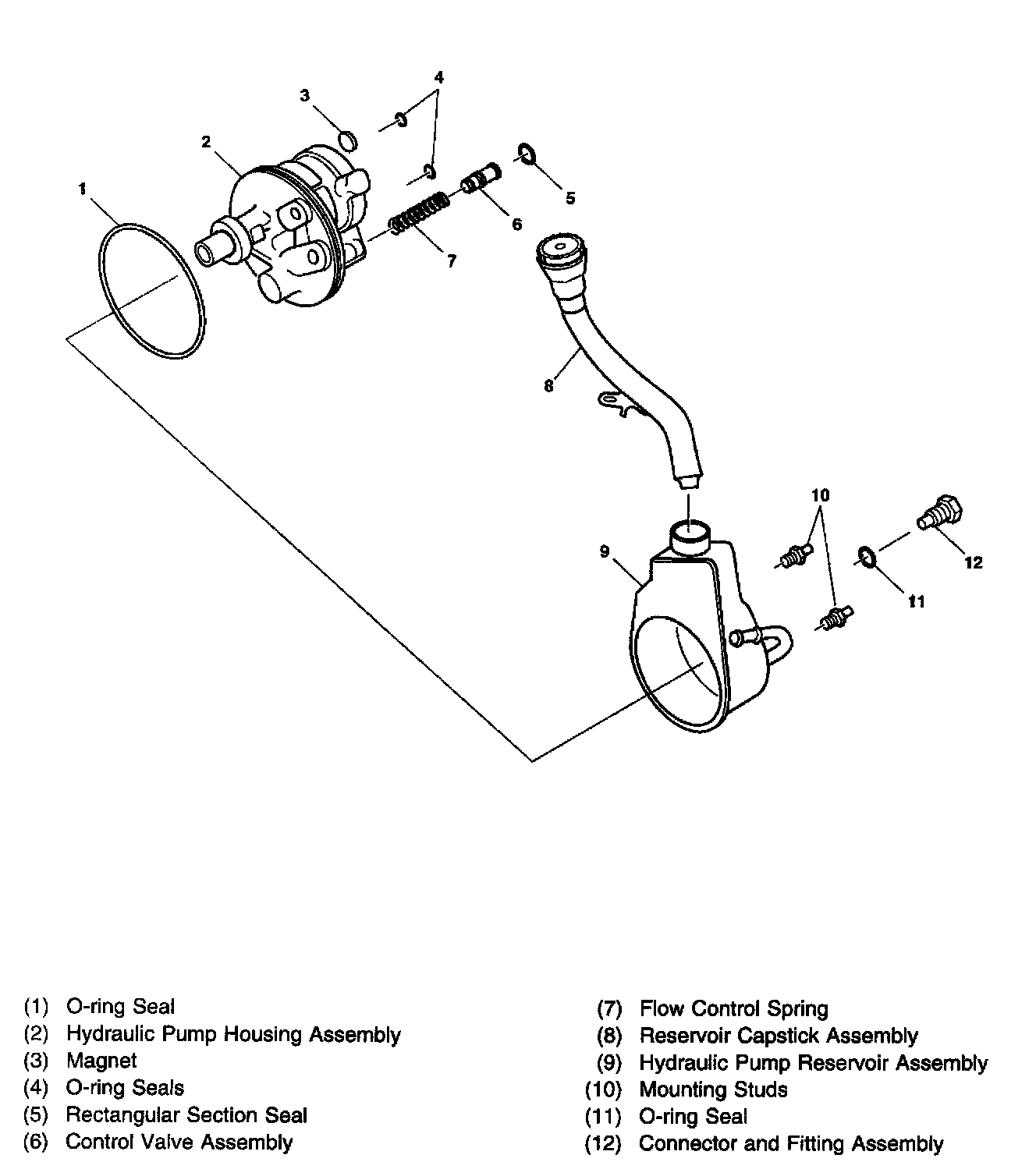 4
3
2
1
5
6
7
8
10
9
12
11

(1) O-ring Seal
(2) Hydraulic Pump Housing Assembly
(3) Magnet
(4) O-ring Seals
(5) Rectangular Section Seal
(6) Control Valve Assembly

(7) Flow Control Spring
(8) Reservoir Capstick Assembly
(9) Hydraulic Pump Reservoir Assembly
(10) Mounting Studs
(11) O-ring Seal
(12) Connector and Fitting Assembly