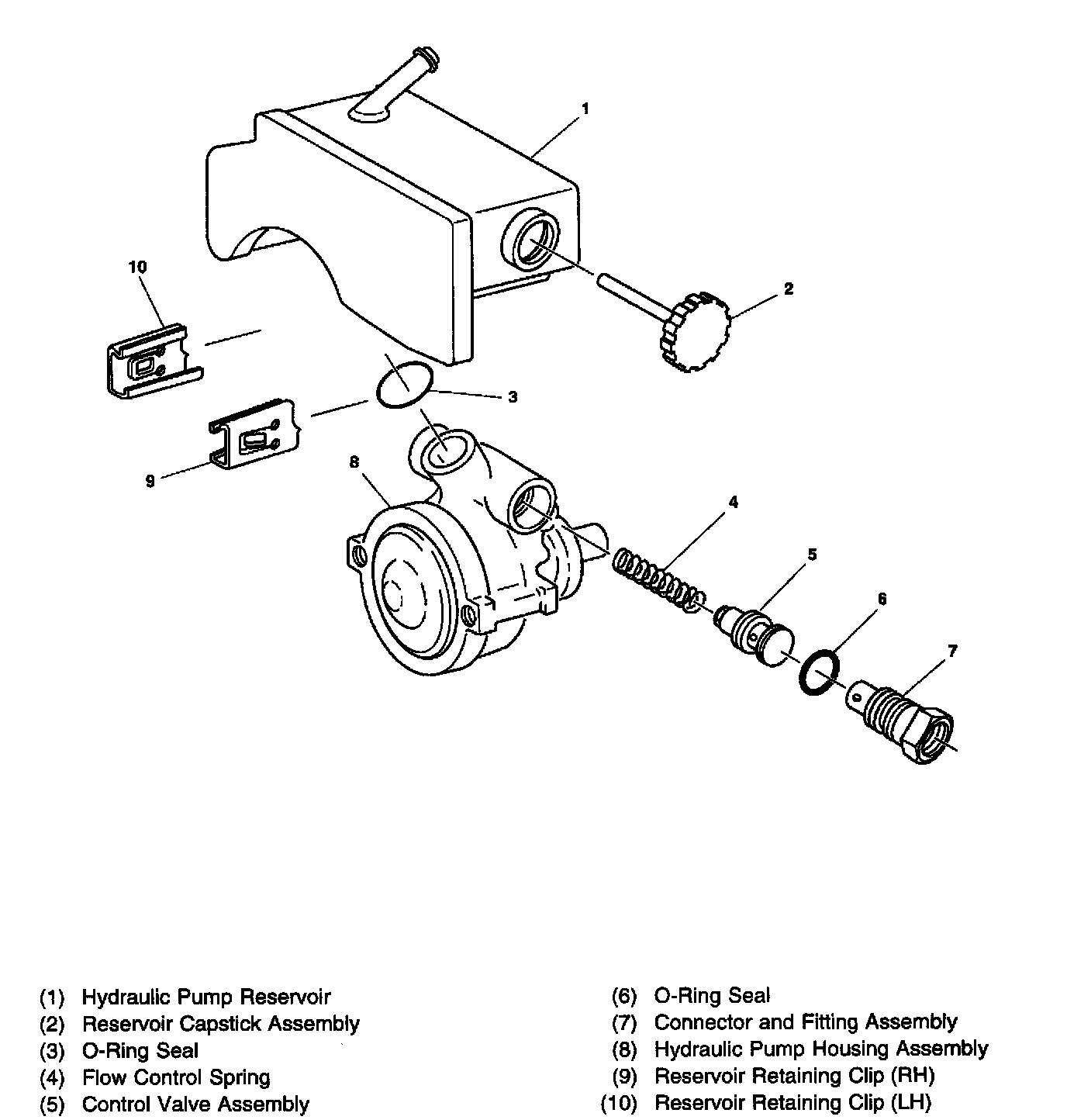 1

10

2

3

9

8

4

5

6

7

(1) Hydraulic Pump Reservoir
(2) Reservoir Capstick Assembly
(3) O-Ring Seal
(4) Flow Control Spring
(5) Control Valve Assembly

(6) O-Ring Seal
(7) Connector and Fitting Assembly
(8) Hydraulic Pump Housing Assembly
(9) Reservoir Retaining Clip (RH)
(10) Reservoir Retaining Clip (LH)