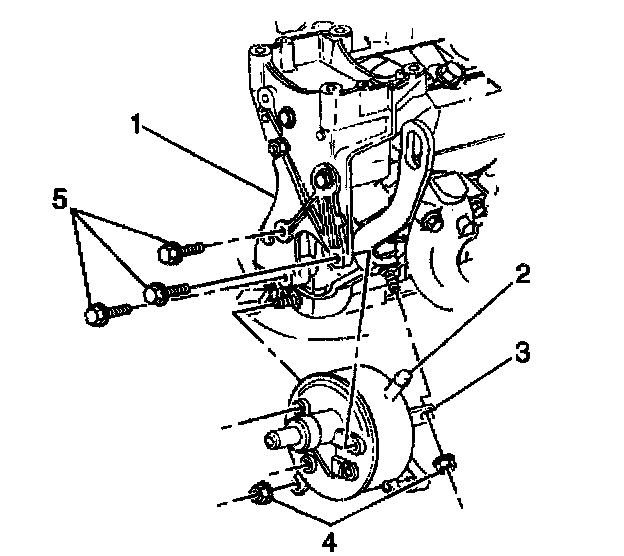 1
5
2
3
4