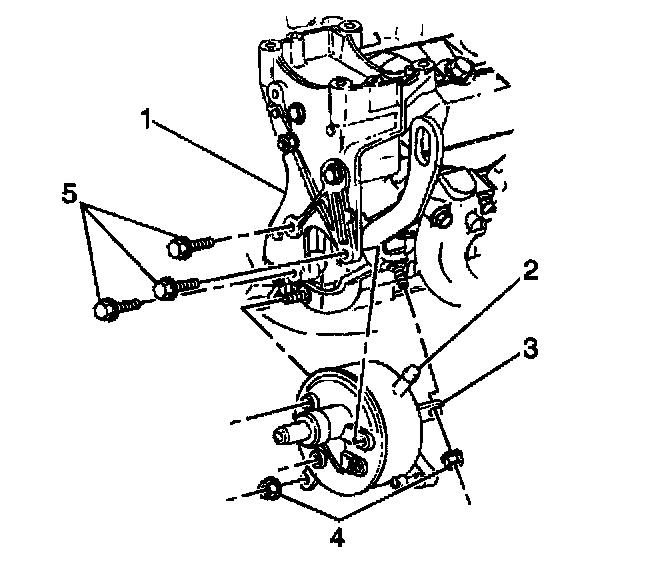 1
5
2
3
4