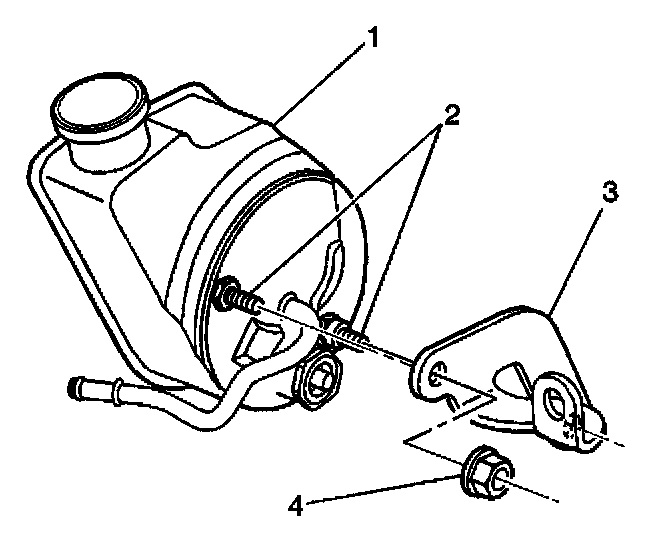 1
2
3
4