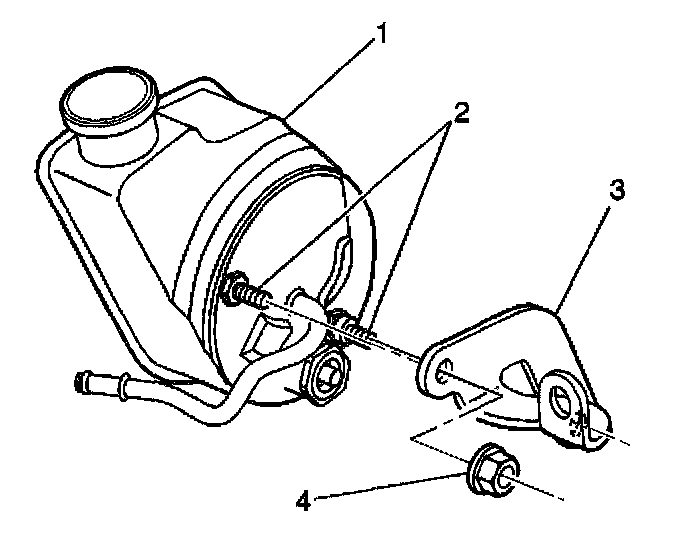 1
2
3
4