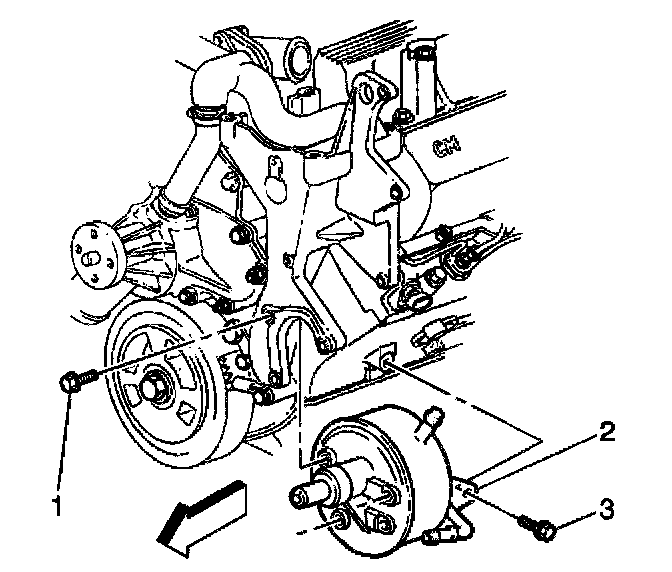 GM

1

2

3