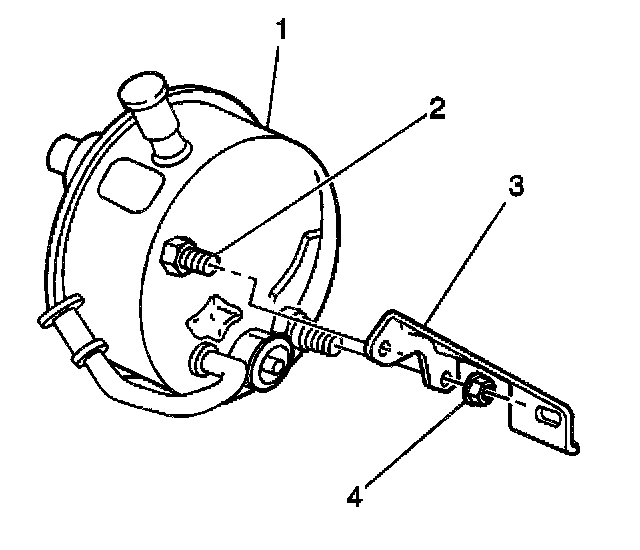 1
2
3
4