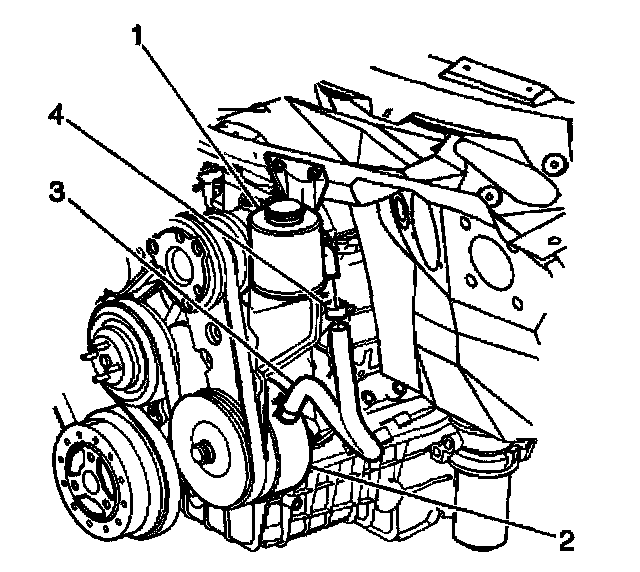 1
4
3
2