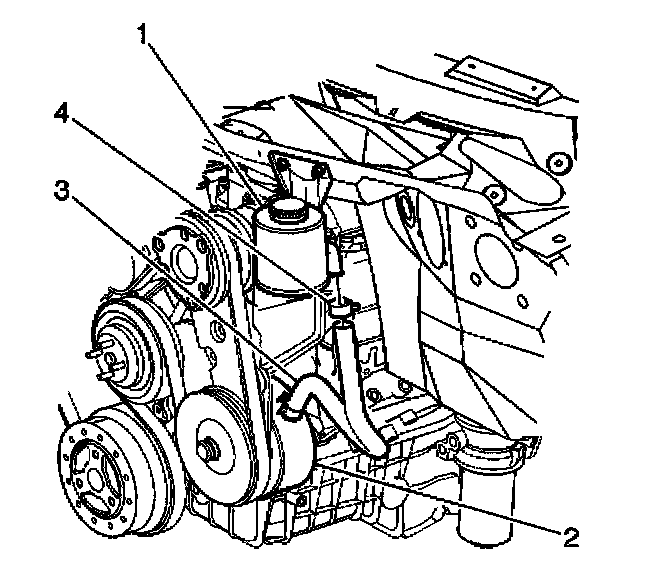 1
4
3
2