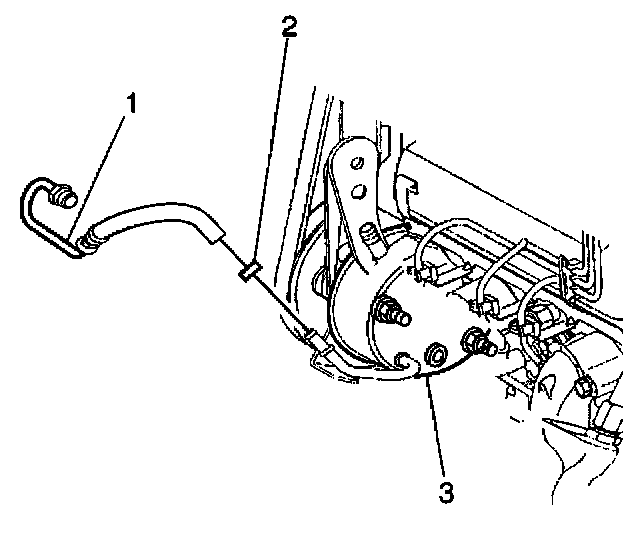 2
1
3