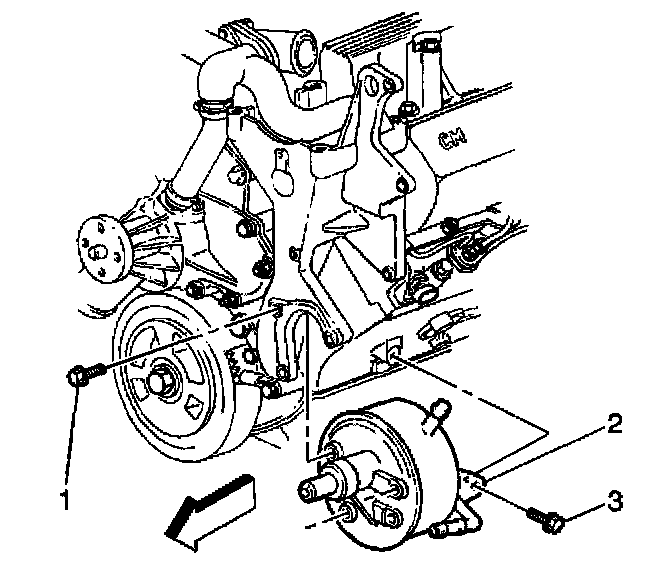 GM

1

2

3